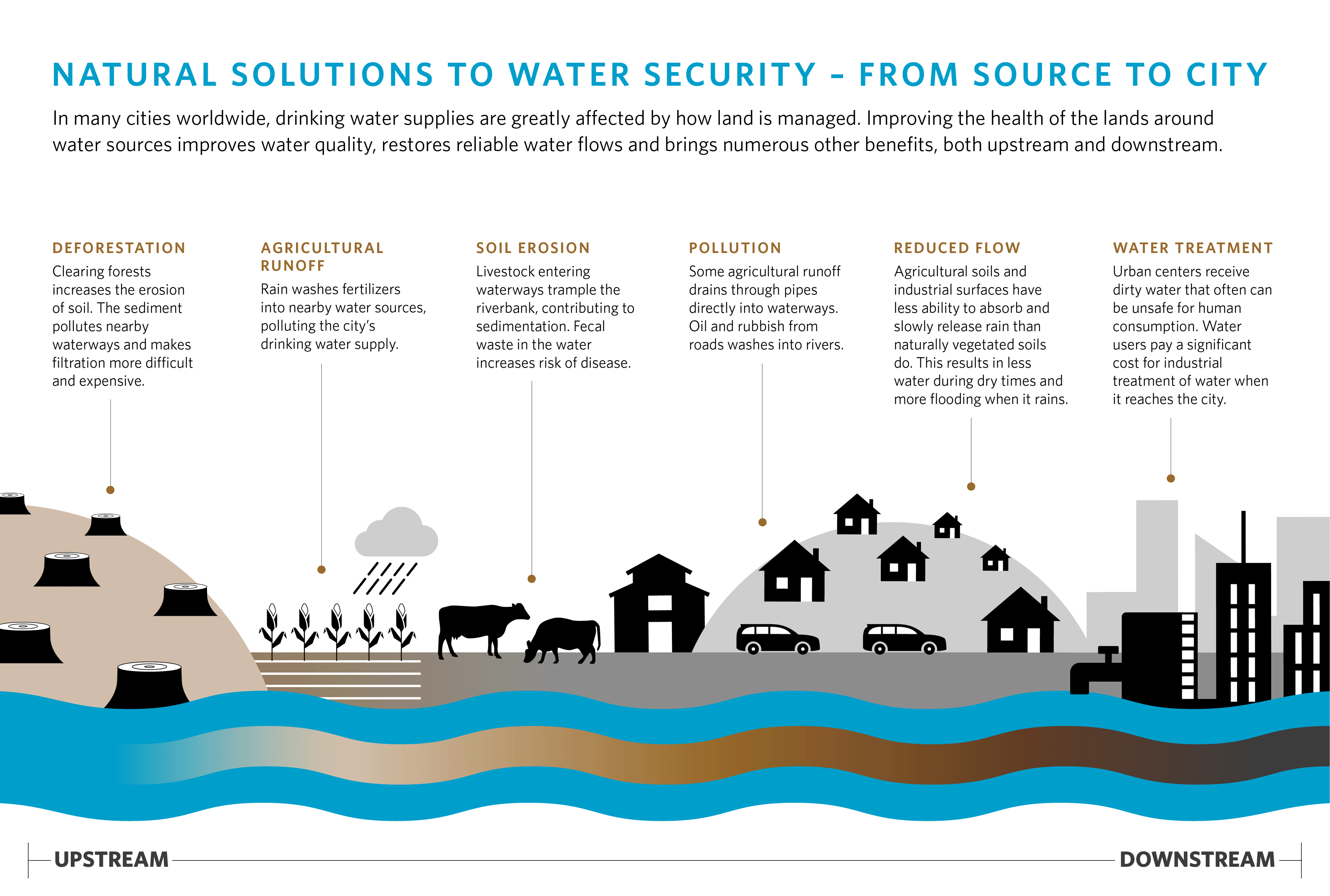 NATURAL SOLUTIONS TO WATER SECURITY – FROM SOURCE TO CITY

In many cities worldwide, drinking water supplies are greatly affected by how land is managed. Improving the health of the lands around water sources improves water quality, restores reliable water flows and brings numerous other benefits, both upstream and downstream.

DEFORESTATION
Clearing forests increases the erosion of soil. The sediment pollutes nearby waterways and makes filtration more difficult and expensive.

AGRICULTURAL RUNOFF
Rain washes fertilizers into nearby water sources, polluting the city's drinking water supply.

SOIL EROSION
Livestock entering waterways trample the riverbank, contributing to sedimentation. Fecal waste in the water increases risk of disease.

POLLUTION
Some agricultural runoff drains through pipes directly into waterways. Oil and rubbish from roads washes into rivers.

REDUCED FLOW
Agricultural soils and industrial surfaces have less ability to absorb and slowly release rain than naturally vegetated soils do. This results in less water during dry times and more flooding when it rains.

WATER TREATMENT
Urban centers receive dirty water that often can be unsafe for human consumption. Water users pay a significant cost for industrial treatment of water when it reaches the city.

UPSTREAM

DOWNSTREAM